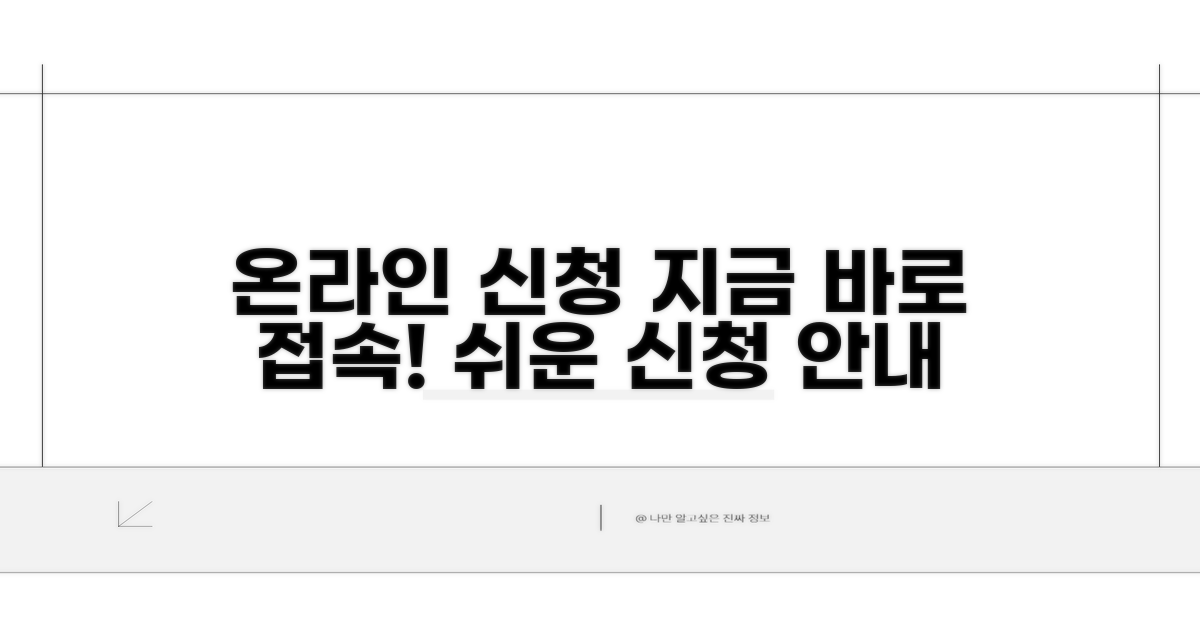 온라인 신청 지금 바로 접속! 쉬운 신청 안내

@ 나만 알고싶은 진짜 정보