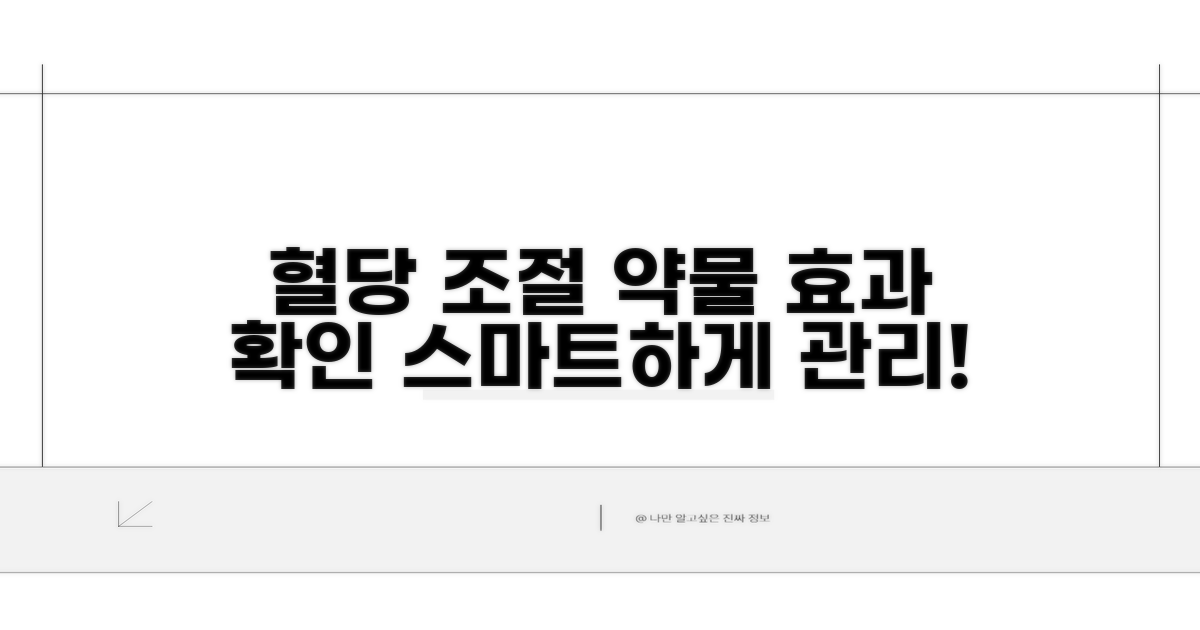 혈당 조절 약물 효과 확인 스마트하게 관리!

@ 나만 알고싶은 진짜 정보