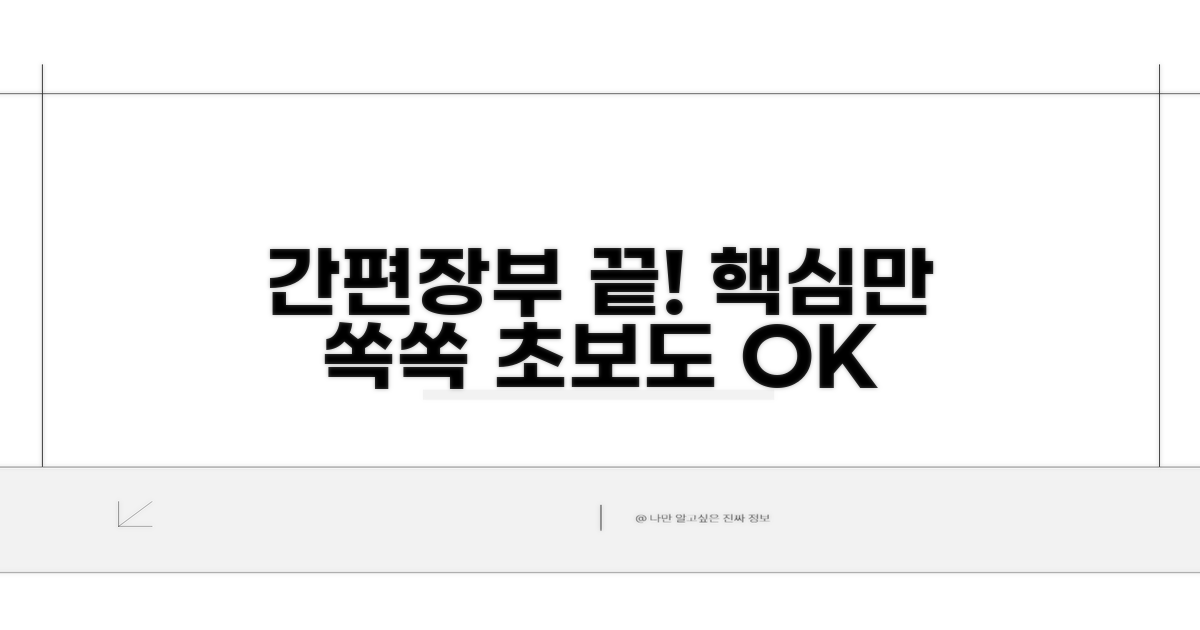 간편장부 끝! 핵심만 쏙쏙 초보도 OK

@ 나만 알고싶은 진짜 정보