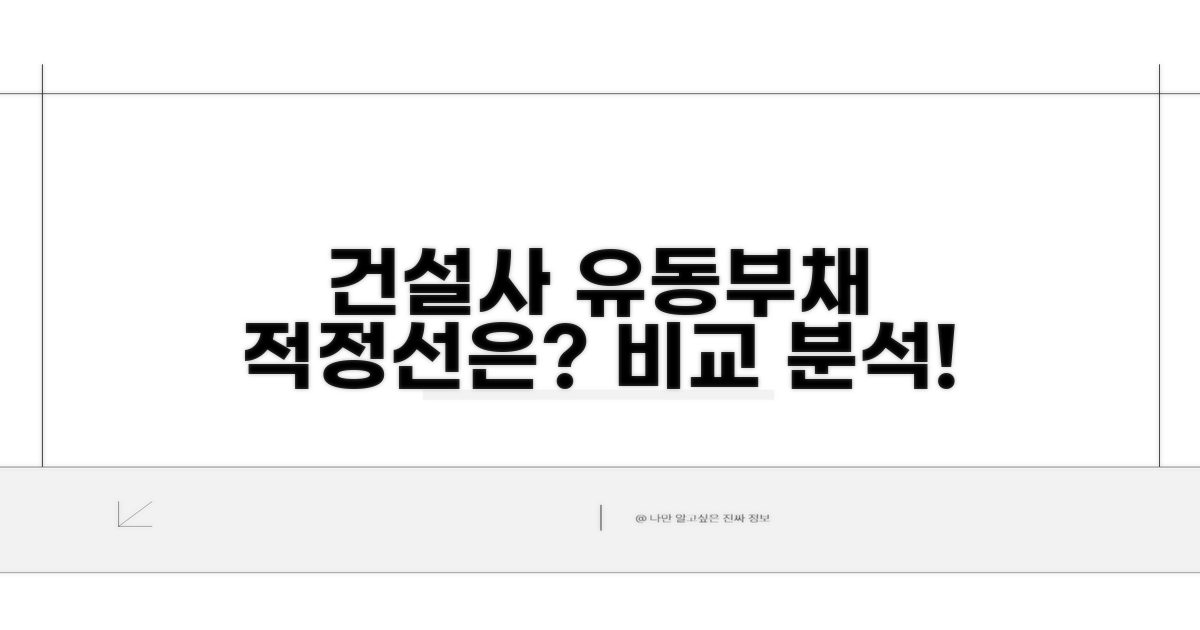 건설사 유동부채
적정선은? 비교 분석!

@ 나만 알고싶은 진짜 정보