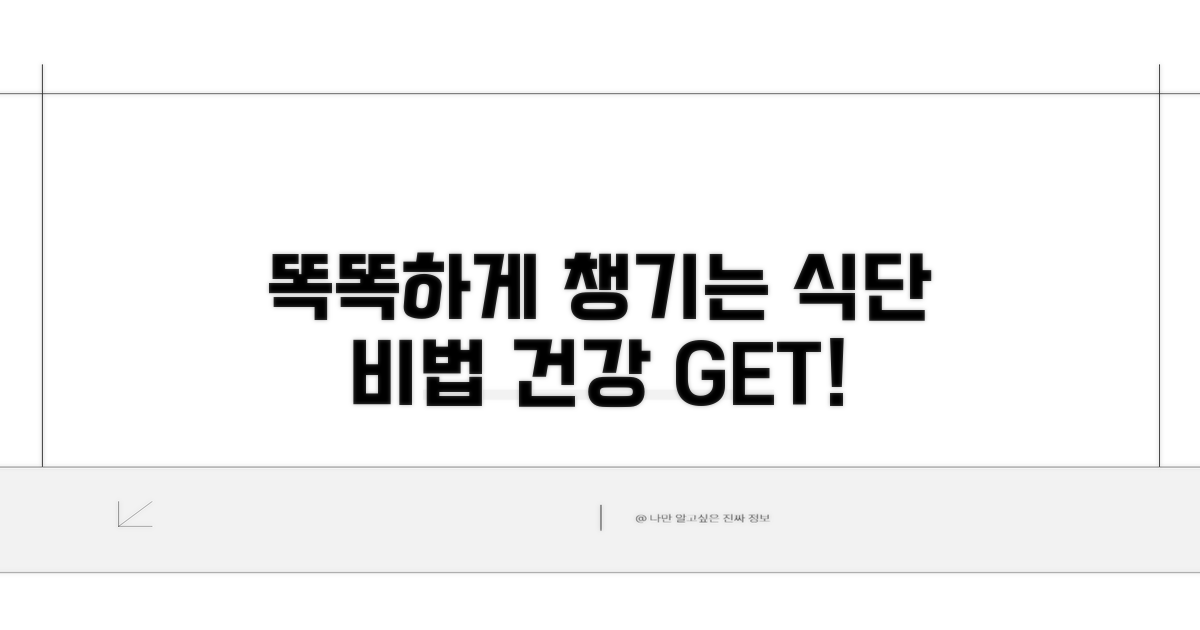 똑똑하게 챙기는 식단 비법 건강 GET!

@ 나만 알고싶은 진짜 정보