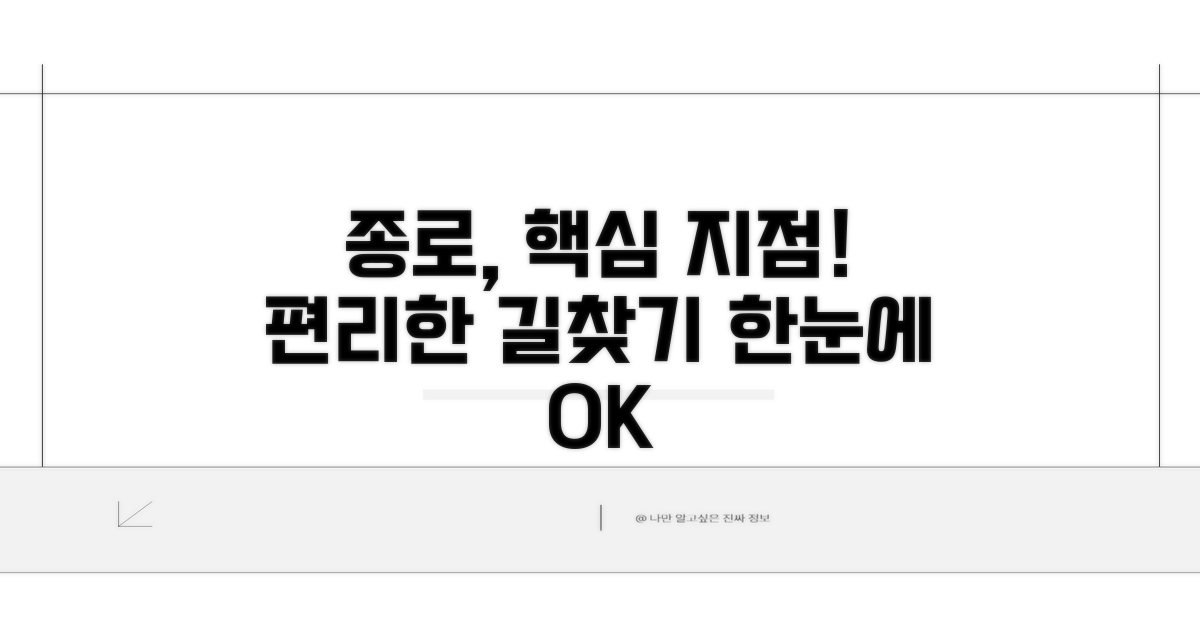 종로, 핵심 지점!
편리한 길찾기 한눈에
OK

@ 나만 알고싶은 진짜 정보