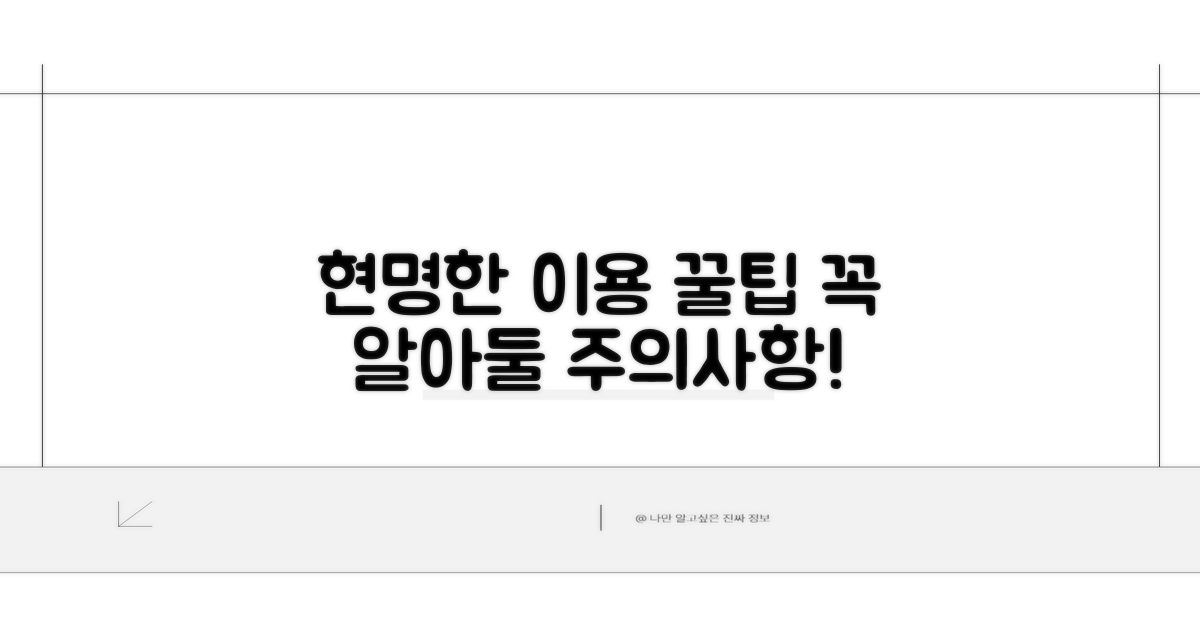 현명한 이용 꿀팁 꼭
알아둘 주의사항!

@ 나만 알고싶은 진짜 정보