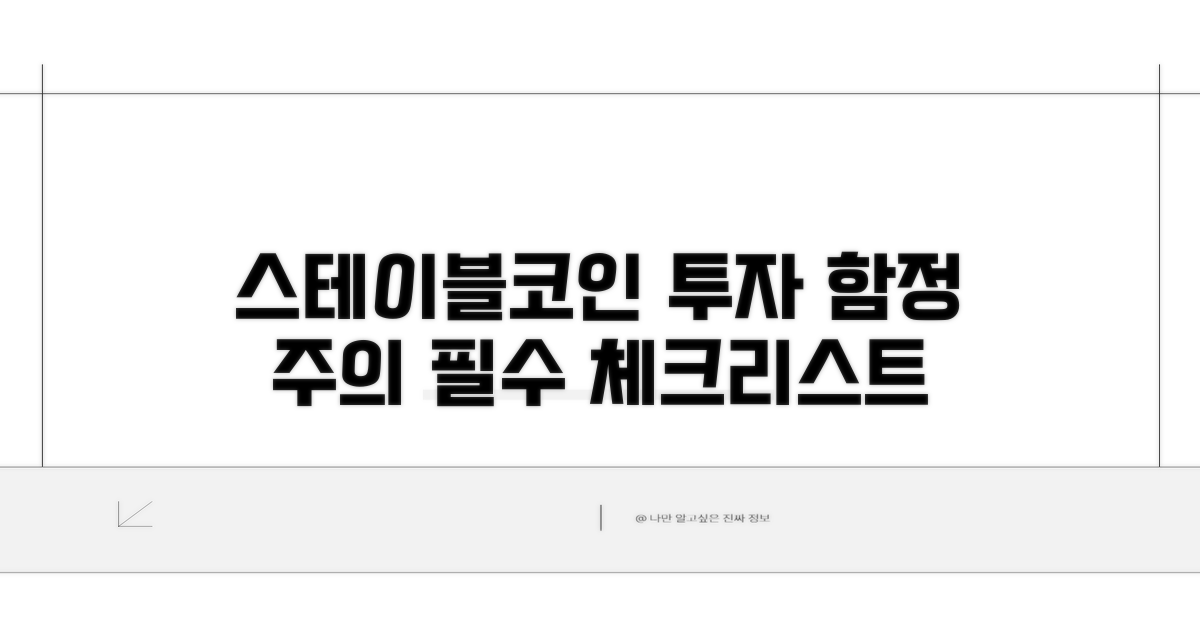 스테이블코인 투자 함정
주의 필수 체크리스트

@ 나만 알고싶은 진짜 정보