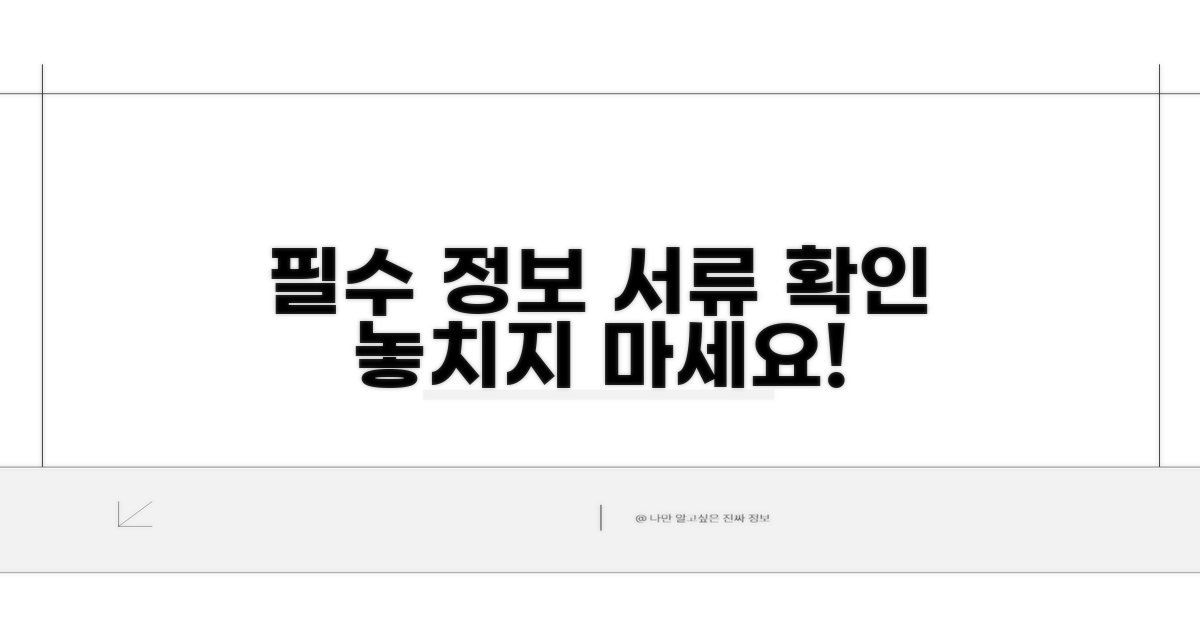 필수 정보 서류 확인
놓치지 마세요!

@ 나만 알고싶은 진짜 정보