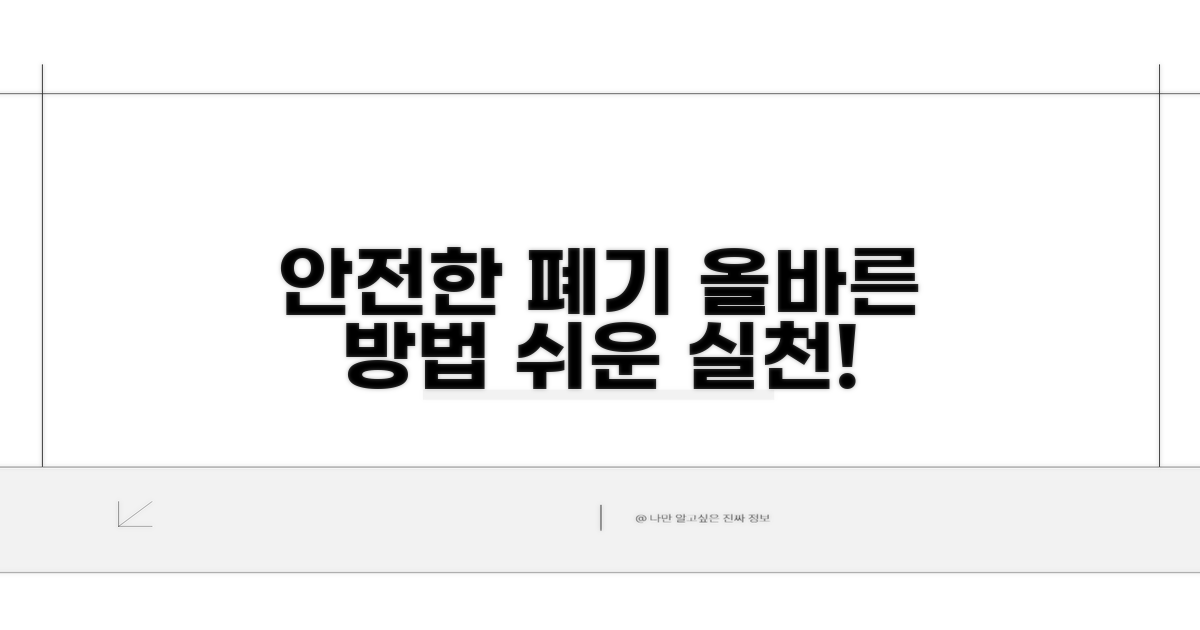 안전한 폐기 올바른
방법 쉬운 실천!

@ 나만 알고싶은 진짜 정보