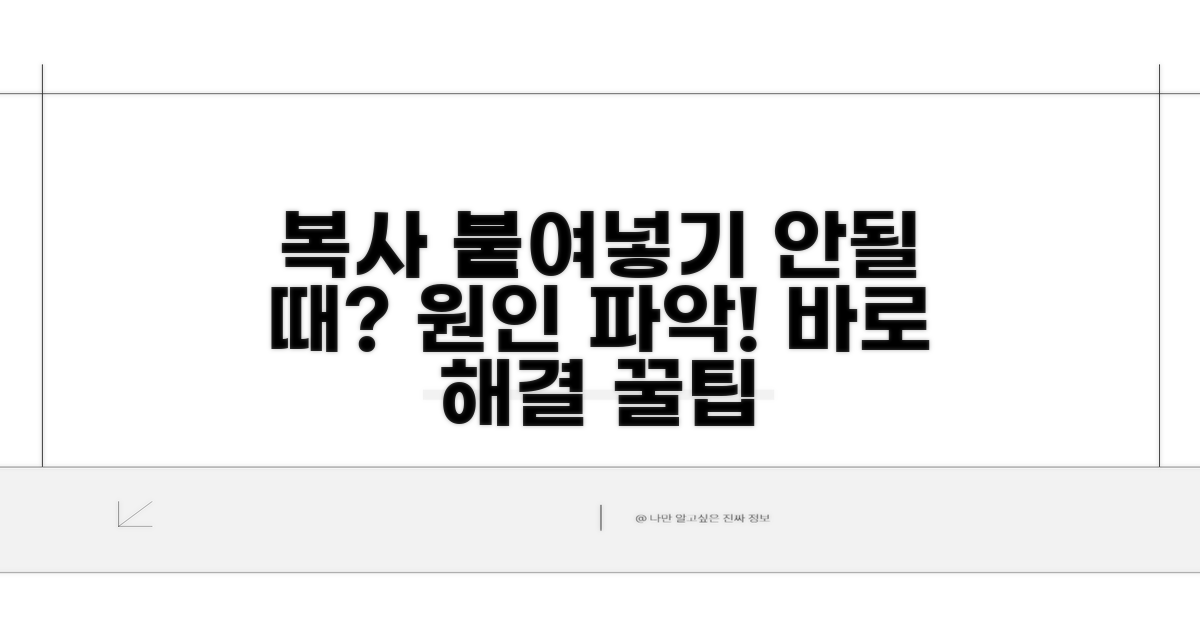 복사 붙여넣기 안될 때? 원인 파악! 바로 해결 꿀팁

@ 나만 알고싶은 진짜 정보