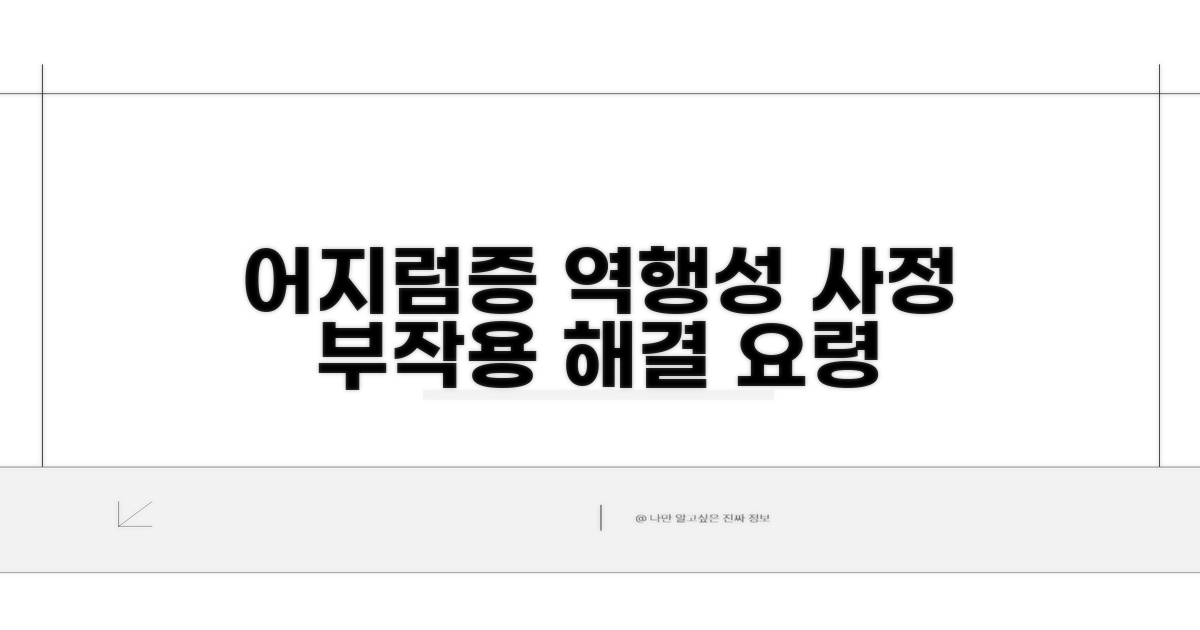 어지럼증 역행성 사정 부작용 해결 요령

@ 나만 알고싶은 진짜 정보