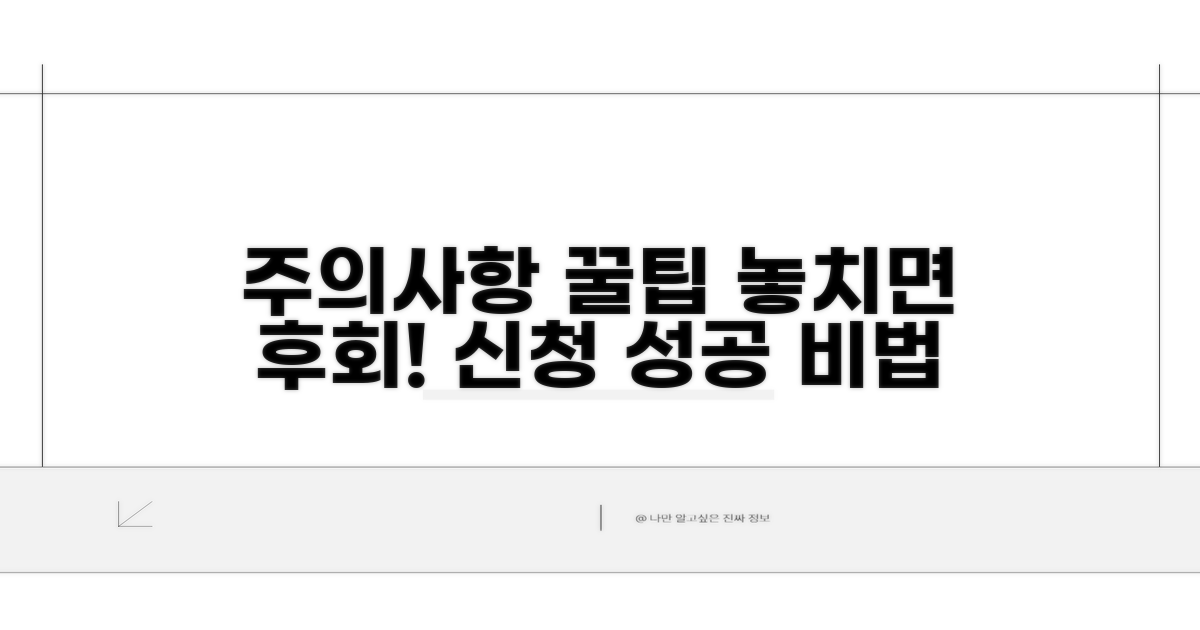 주의사항 꿀팁 놓치면 후회! 신청 성공 비법

@ 나만 알고싶은 진짜 정보