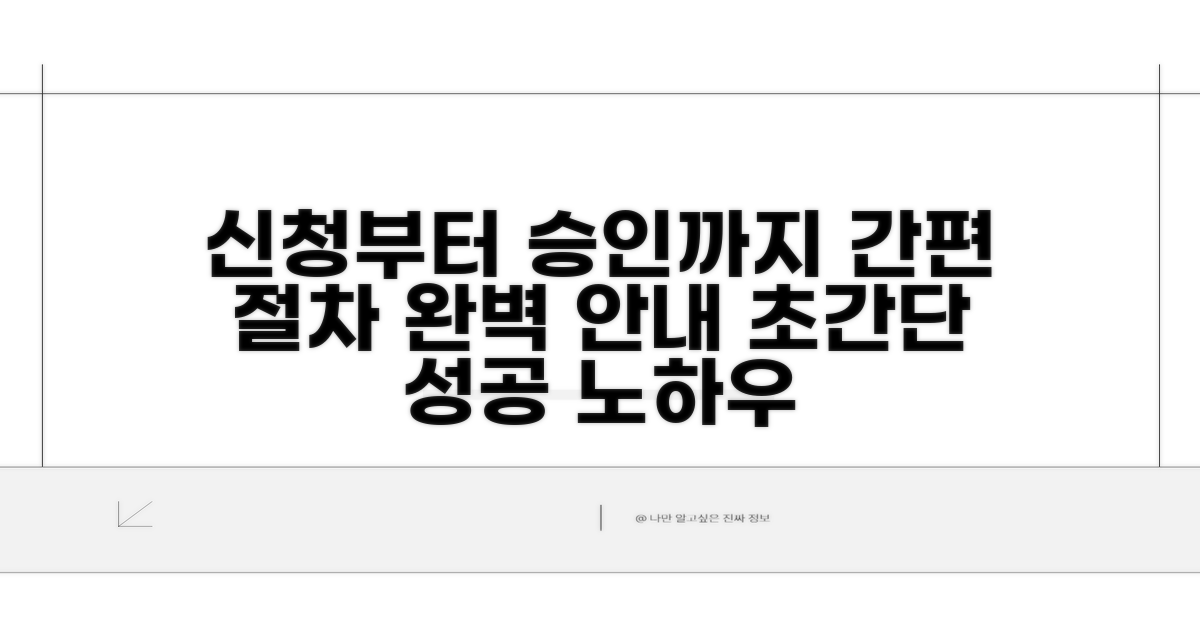 신청부터 승인까지 간편 절차 완벽 안내 초간단 성공 노하우

@ 나만 알고싶은 진짜 정보