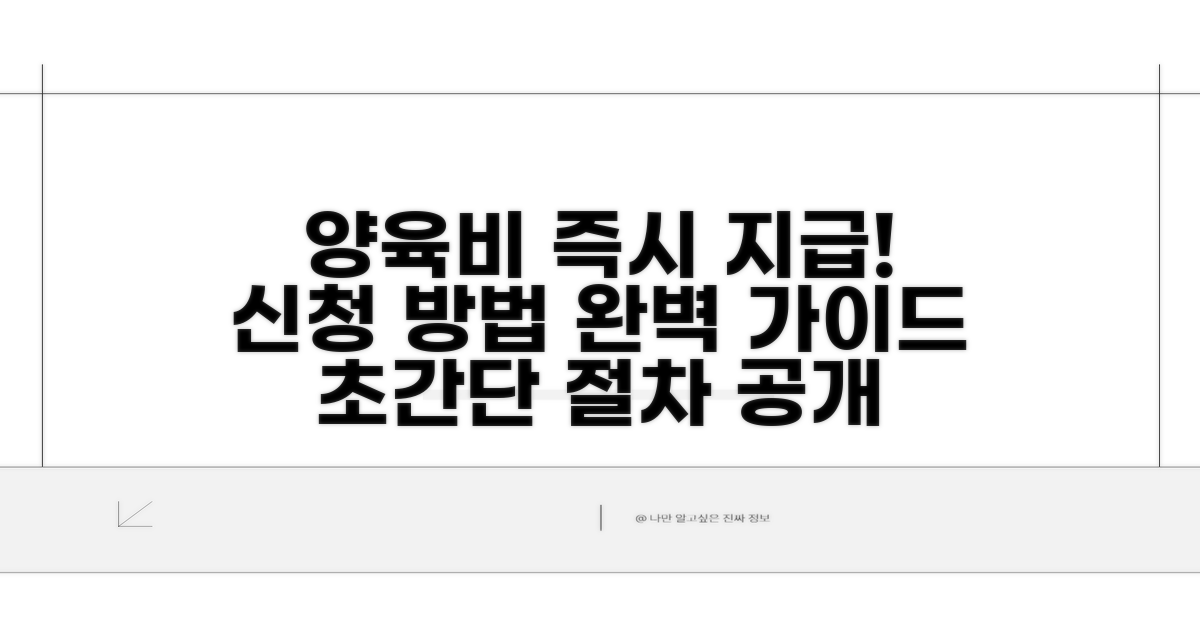 양육비 즉시 지급!
신청 방법 완벽 가이드
초간단 절차 공개

@ 나만 알고싶은 진짜 정보