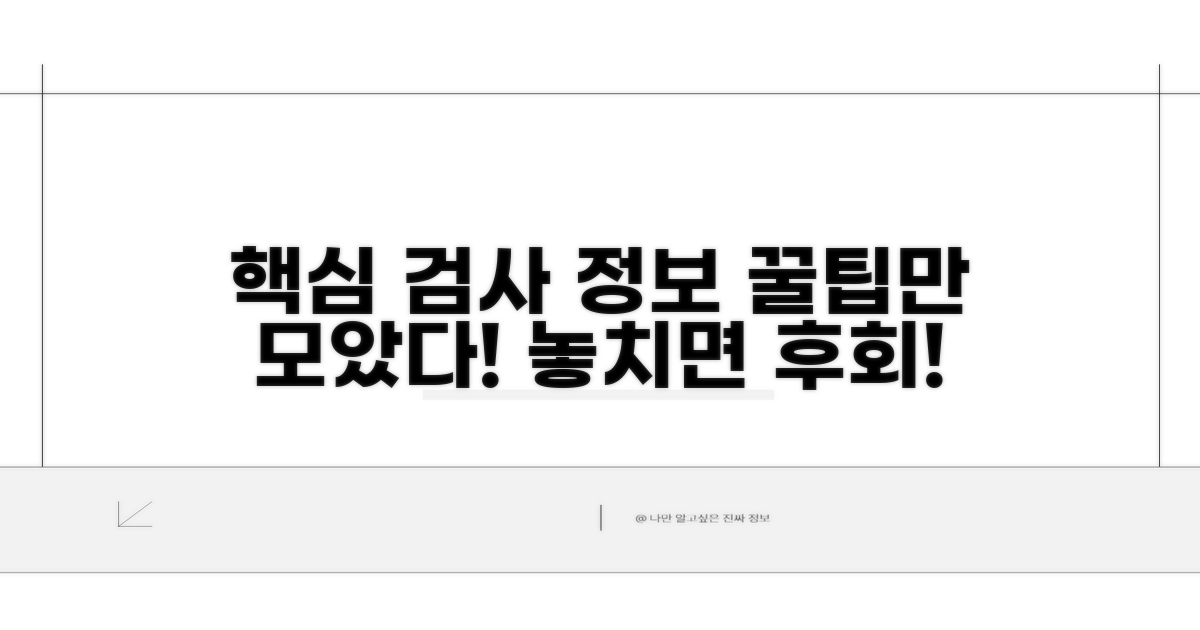 핵심 검사 정보 꿀팁만 모았다! 놓치면 후회!

@ 나만 알고싶은 진짜 정보