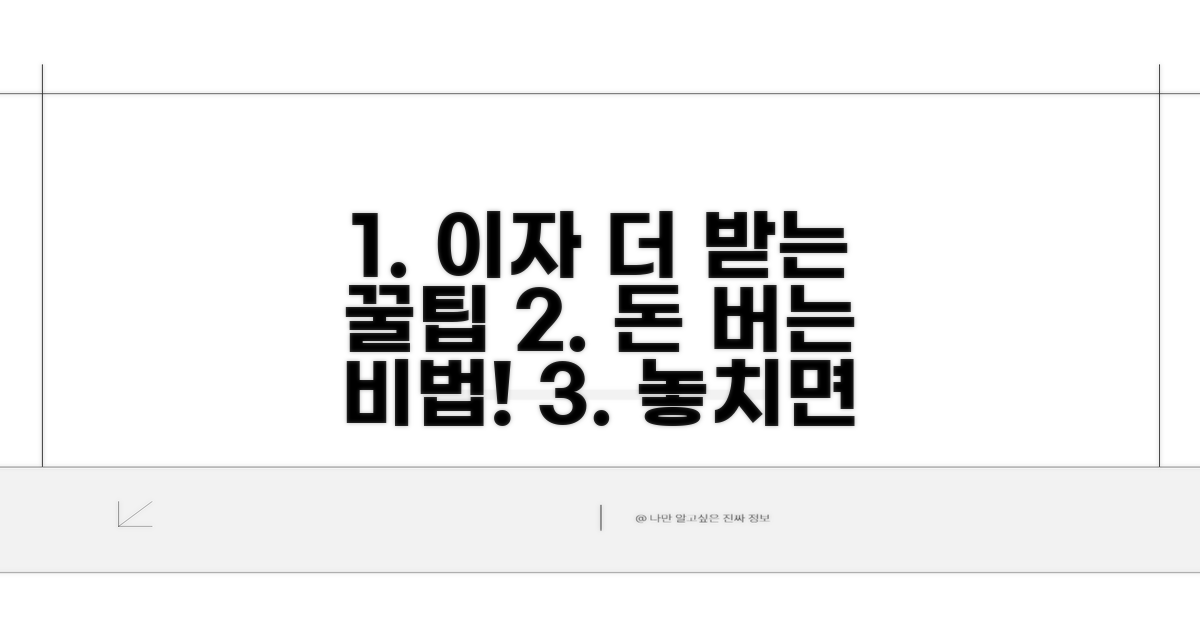 1. 이자 더 받는 꿀팁 2. 돈 버는 비법! 3. 놓치면

@ 나만 알고싶은 진짜 정보