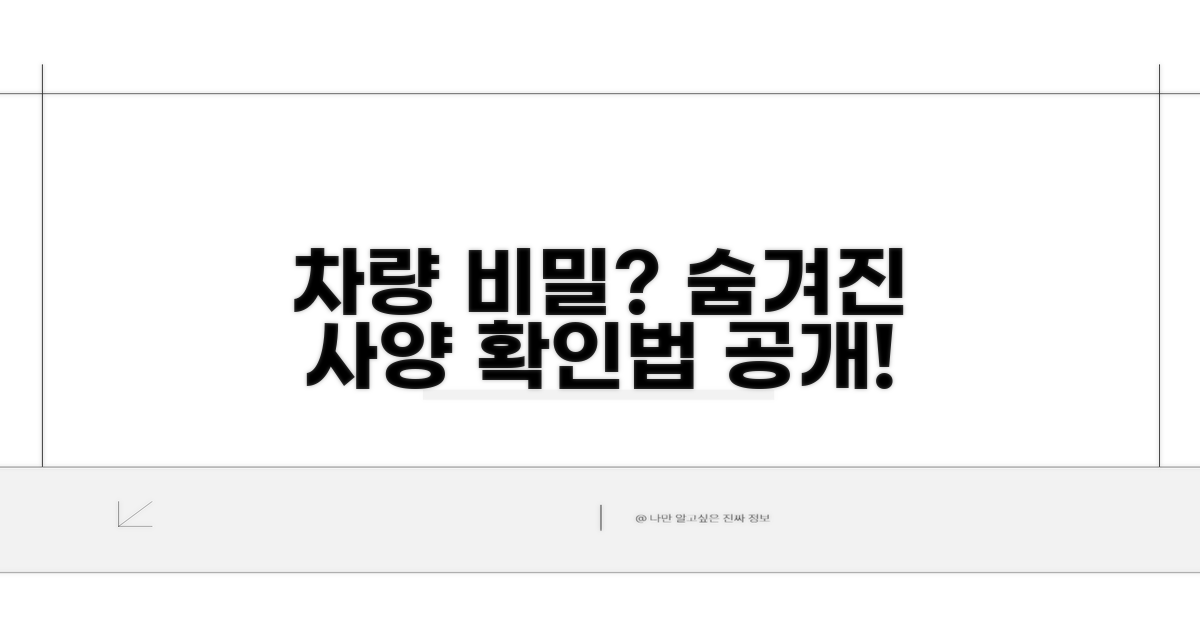 차량 비밀? 숨겨진 사양 확인법 공개!

@ 나만 알고싶은 진짜 정보