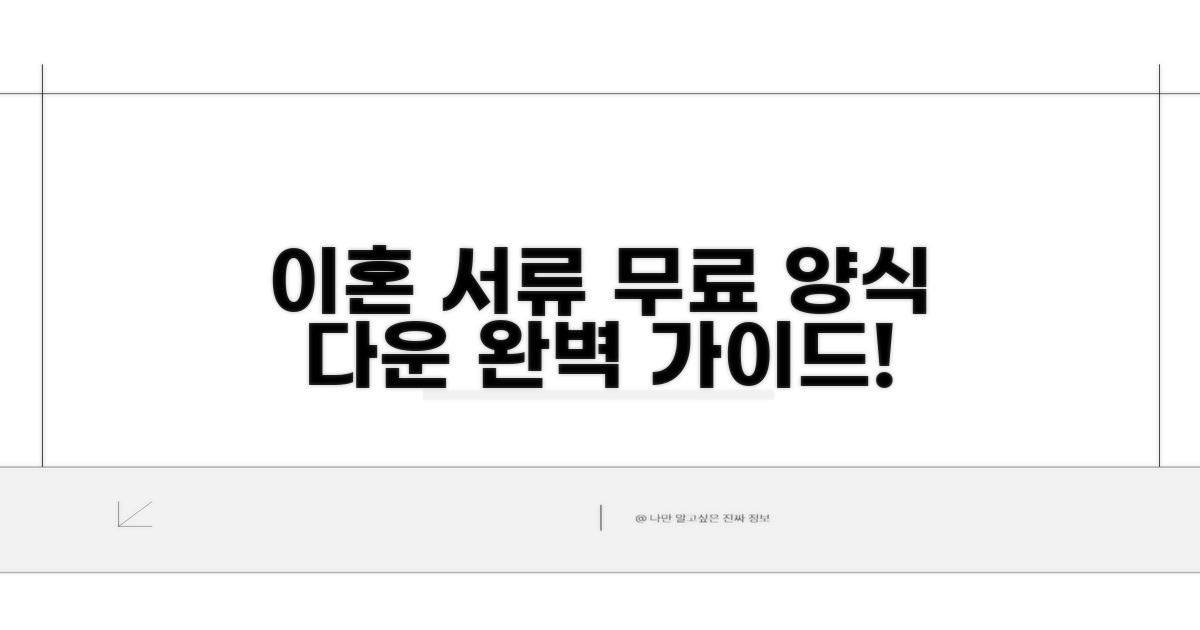 이혼 서류 무료 양식
다운 완벽 가이드!

@ 나만 알고싶은 진짜 정보