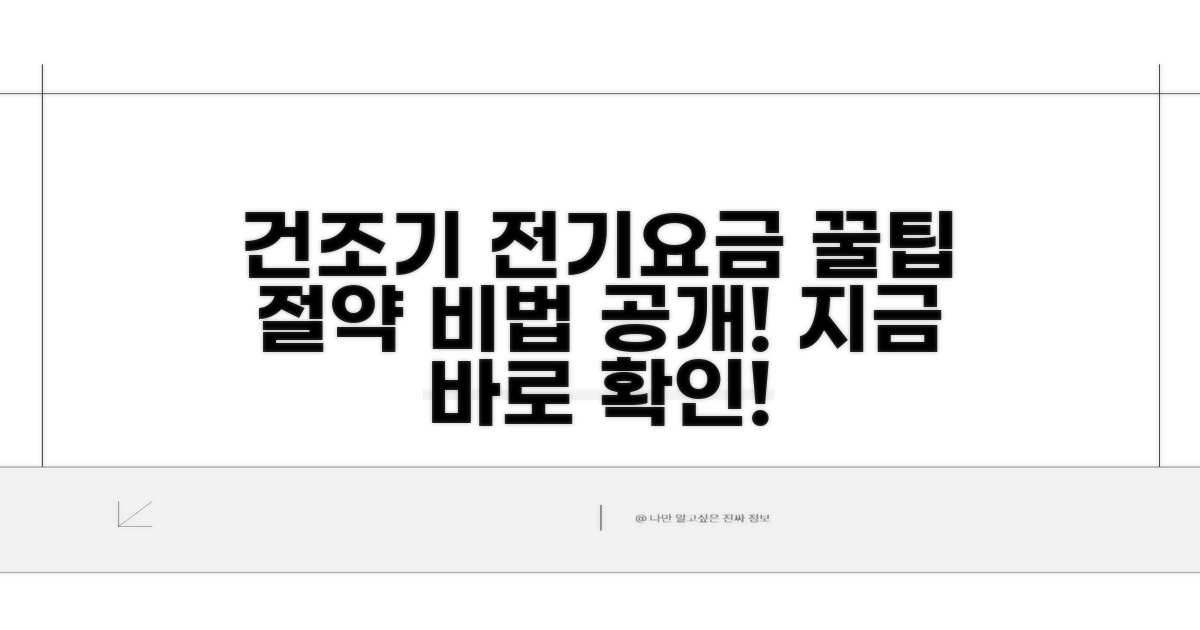 건조기 전기요금 꿀팁 절약 비법 공개! 지금 바로 확인!

@ 나만 알고싶은 진짜 정보