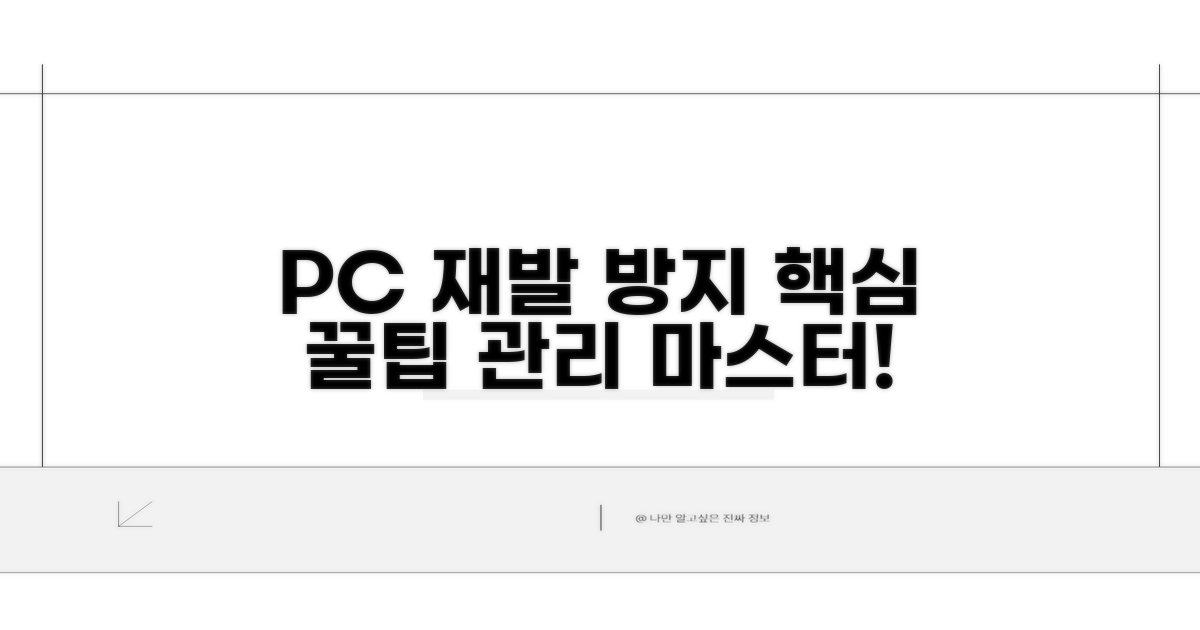 PC 재발 방지 핵심 꿀팁 관리 마스터!

@ 나만 알고싶은 진짜 정보